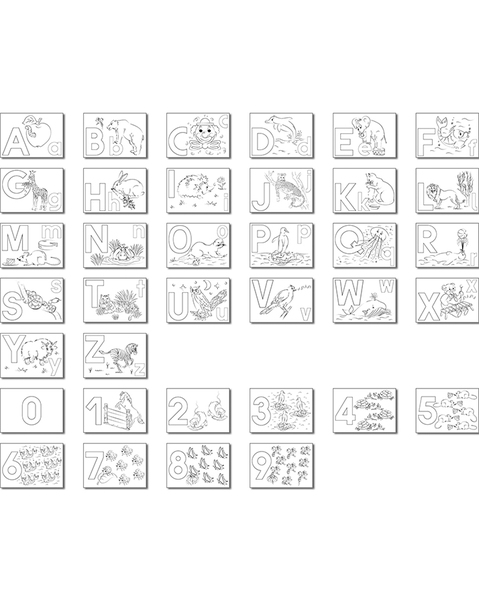 A a B b C c D d E e F f

G g H h I i J j K k L l

M m N n O o P p Q q R r

S s T t U u V v W w X x

Y y Z z

0 1 2 3 4 5

6 7 8 9